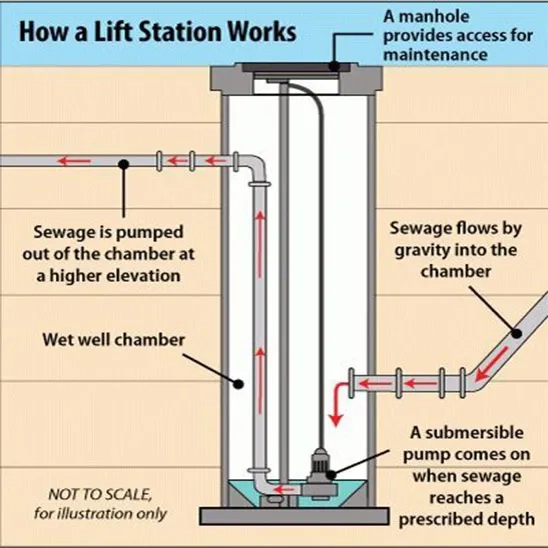 How a Lift Station Works

A manhole provides access for maintenance

Sewage is pumped out of the chamber at a higher elevation

Sewage flows by gravity into the chamber

Wet well chamber

A submersible pump comes on when sewage reaches a prescribed depth

NOT TO SCALE, for illustration only