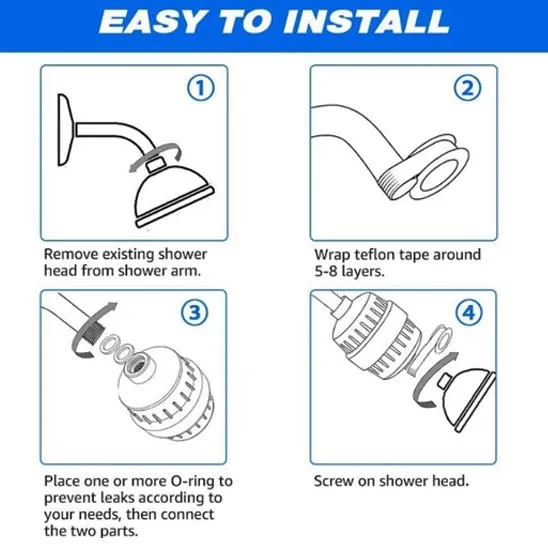 EASY TO INSTALL

1

Remove existing shower head from shower arm.

2

Wrap teflon tape around 5-8 layers.

3

Place one or more O-ring to prevent leaks according to your needs, then connect the two parts.

4

Screw on shower head.