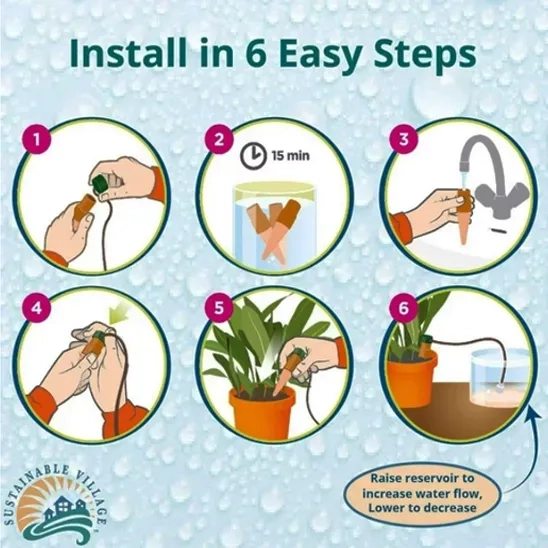 Install in 6 Easy Steps

1

2

15 min

3

4

5

6

Raise reservoir to increase water flow, Lower to decrease

SUSTAINABLE VILLAGE