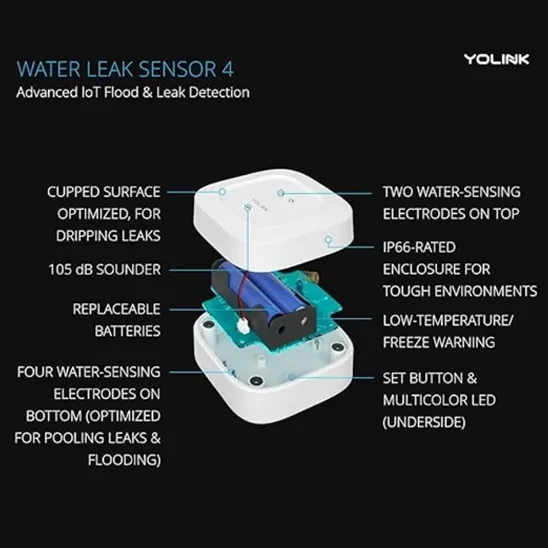 WATER LEAK SENSOR 4
Advanced IoT Flood & Leak Detection

YOLINK

CUPPED SURFACE OPTIMIZED, FOR DRIPPING LEAKS

105 dB SOUNDER

REPLACEABLE BATTERIES

FOUR WATER-SENSING ELECTRODES ON BOTTOM (OPTIMIZED FOR POOLING LEAKS & FLOODING)

YOLINK

TWO WATER-SENSING ELECTRODES ON TOP

IP66-RATED ENCLOSURE FOR TOUGH ENVIRONMENTS

LOW-TEMPERATURE/ FREEZE WARNING

SET BUTTON & MULTICOLOR LED (UNDERSIDE)