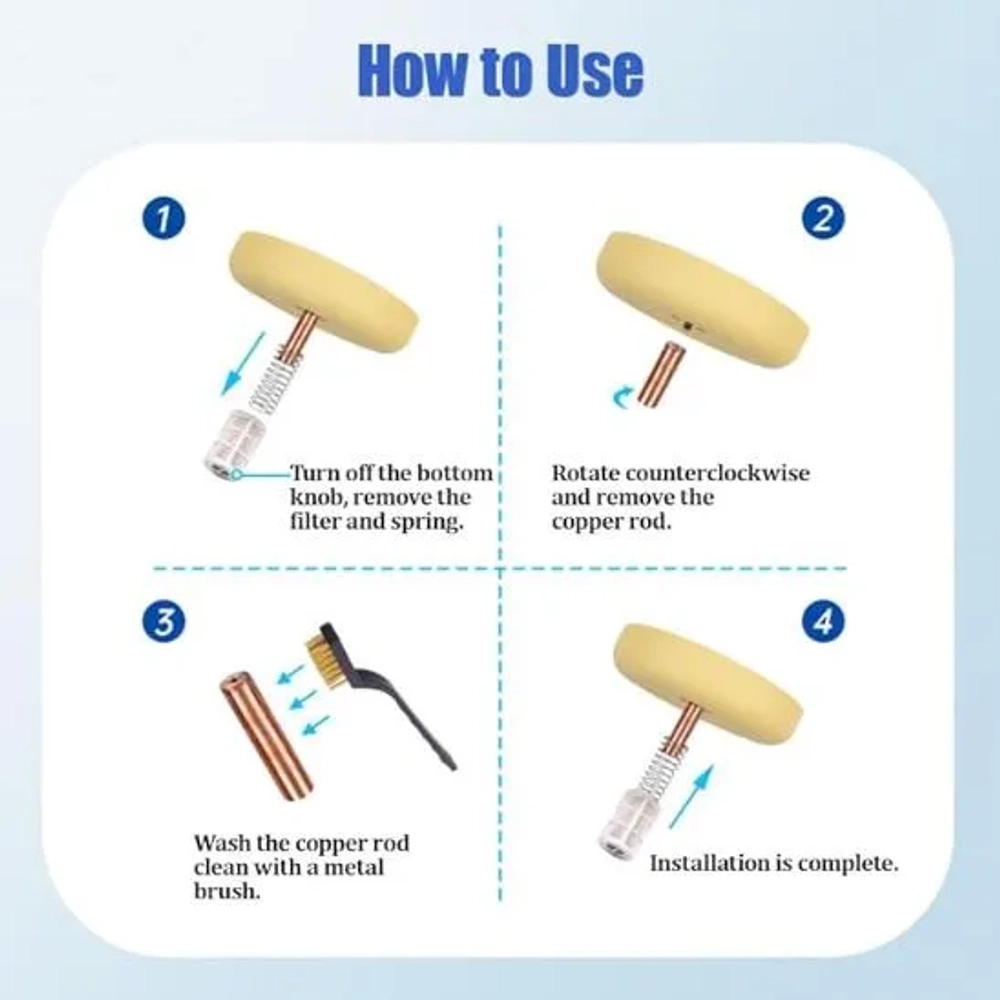 How to Use

1

Turn off the bottom knob, remove the filter and spring.

2

Rotate counterclockwise and remove the copper rod.

3

Wash the copper rod clean with a metal brush.

4

Installation is complete.