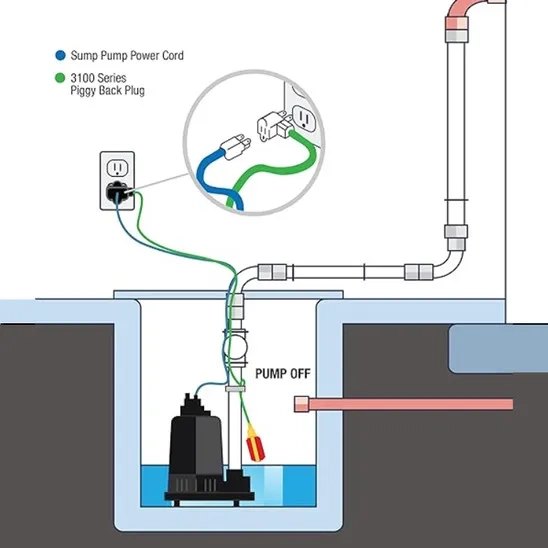 Sump Pump Power Cord

3100 Series
Piggy Back Plug

PUMP OFF