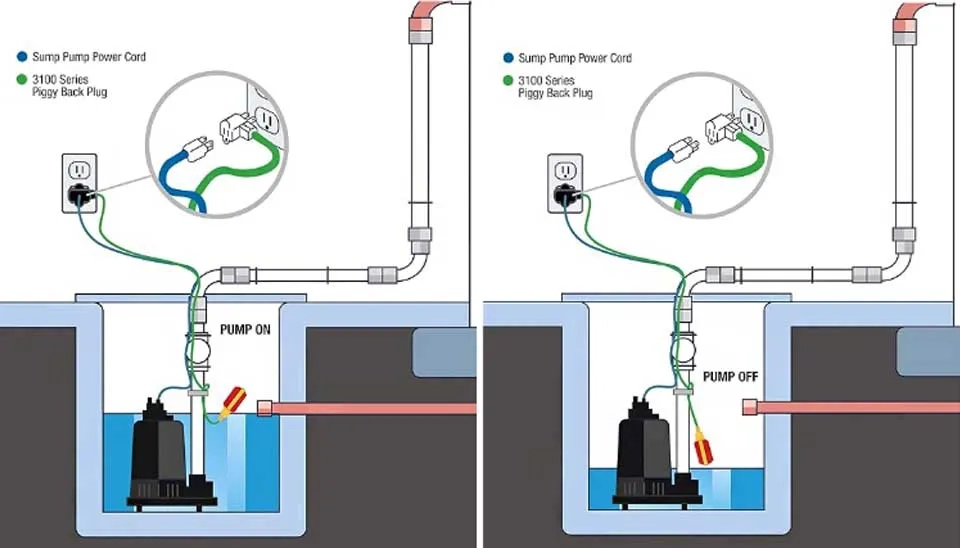 Sump Pump Power Cord
3100 Series Piggy Back Plug

PUMP ON

Sump Pump Power Cord
3100 Series Piggy Back Plug

PUMP OFF