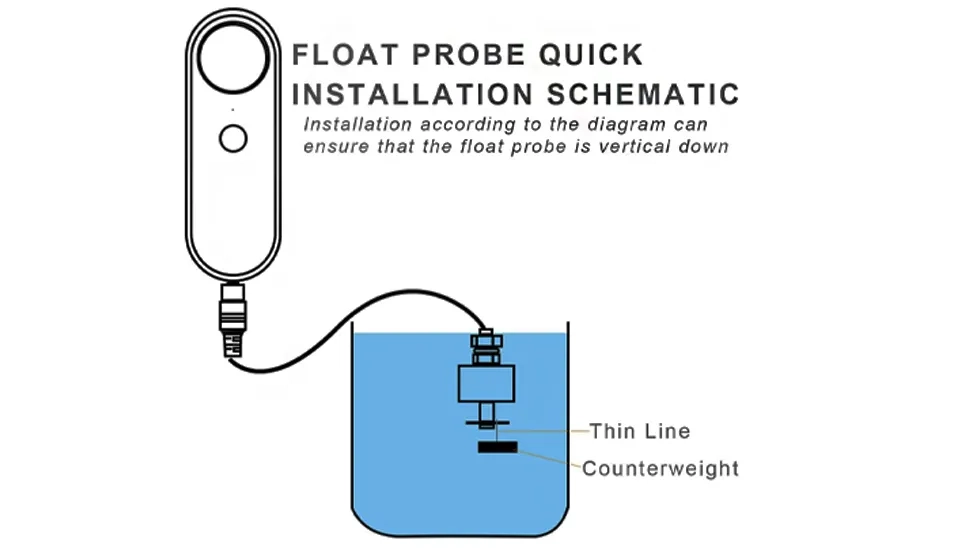 FLOAT PROBE QUICK INSTALLATION SCHEMATIC

Installation according to the diagram can ensure that the float probe is vertical down

Thin Line

Counterweight