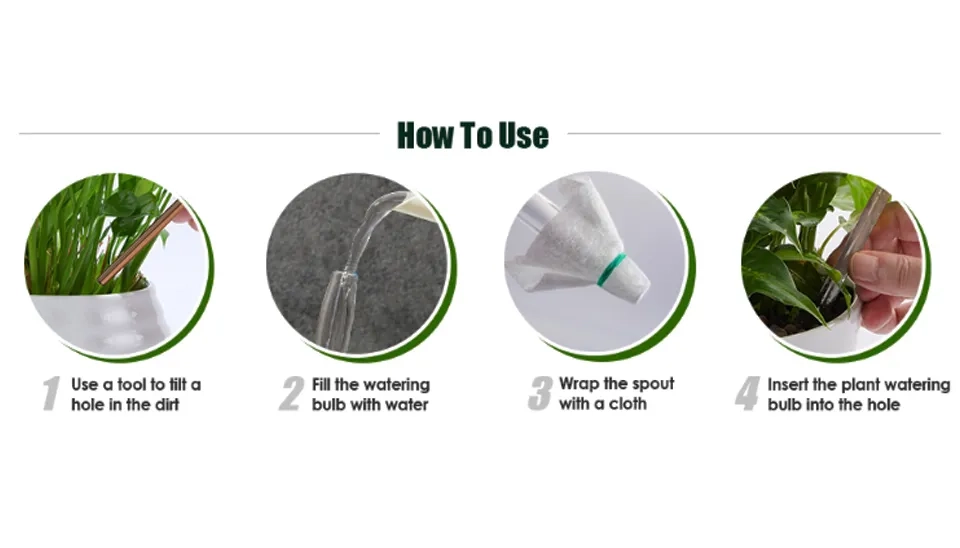 How To Use

1 Use a tool to tilt a hole in the dirt

2 Fill the watering bulb with water

3 Wrap the spout with a cloth

4 Insert the plant watering bulb into the hole