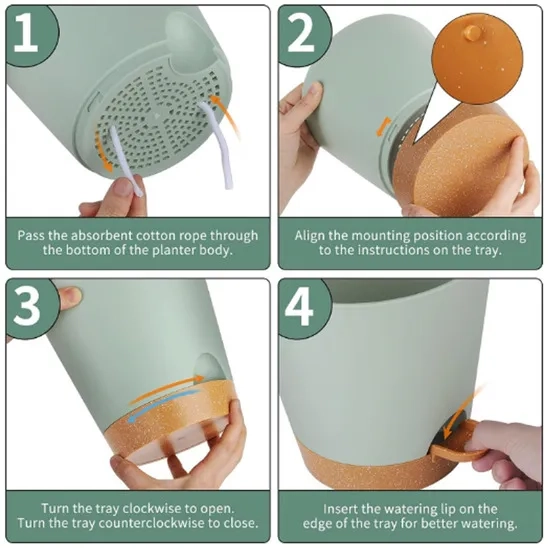 1

Pass the absorbent cotton rope through the bottom of the planter body.

2

Align the mounting position according to the instructions on the tray.

3

Turn the tray clockwise to open.
Turn the tray counterclockwise to close.

4

Insert the watering lip on the edge of the tray for better watering.