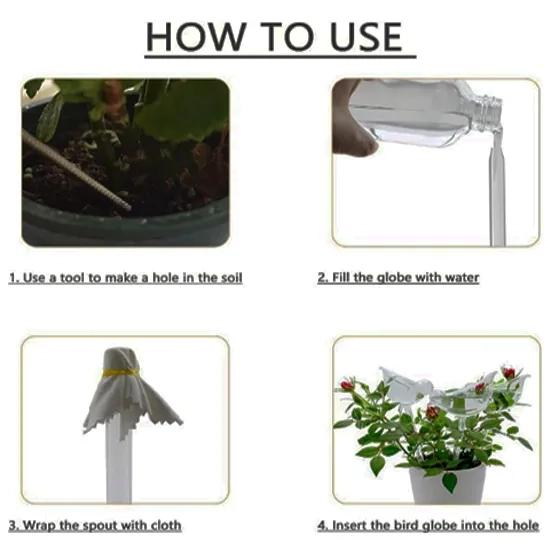 HOW TO USE

1. Use a tool to make a hole in the soil

2. Fill the globe with water

3. Wrap the spout with cloth

4. Insert the bird globe into the hole