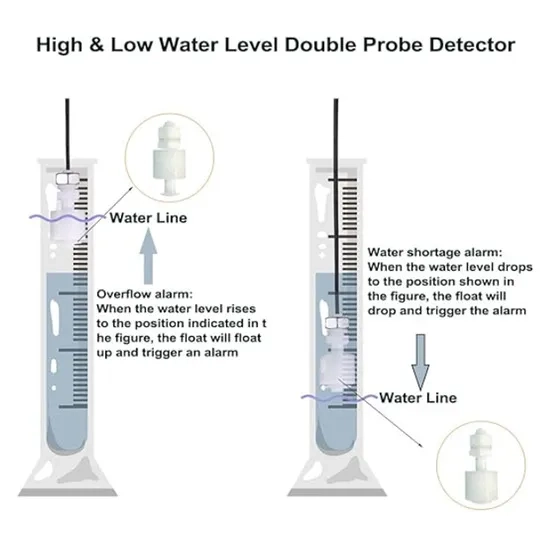 High & Low Water Level Double Probe Detector

Water Line

Overflow alarm:
When the water level rises to the position indicated in t he figure, the float will float up and trigger an alarm

Water shortage alarm:
When the water level drops to the position shown in the figure, the float will drop and trigger the alarm

Water Line