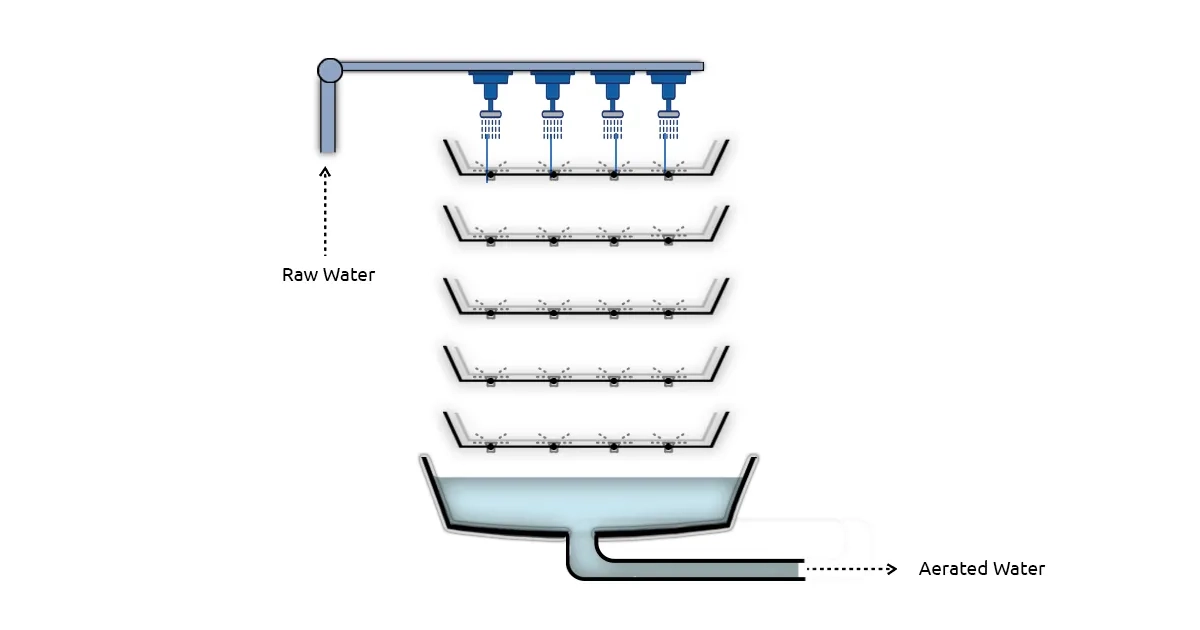 Raw Water

Aerated Water