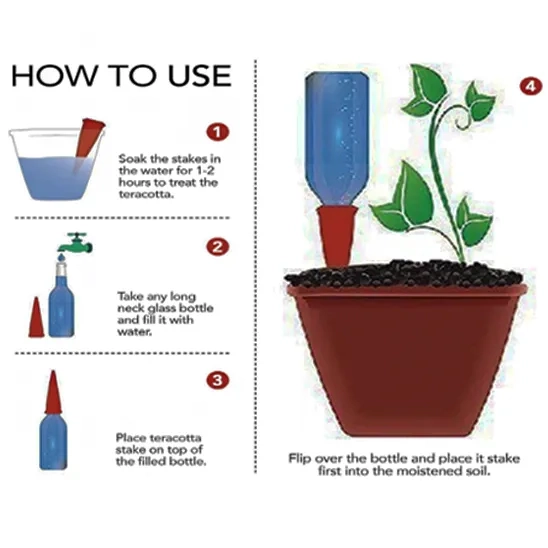 HOW TO USE

1

Soak the stakes in the water for 1-2 hours to treat the teracotta.

2

Take any long neck glass bottle and fill it with water.

3

Place teracotta stake on top of the filled bottle.

4

Flip over the bottle and place it stake first into the moistened soil.