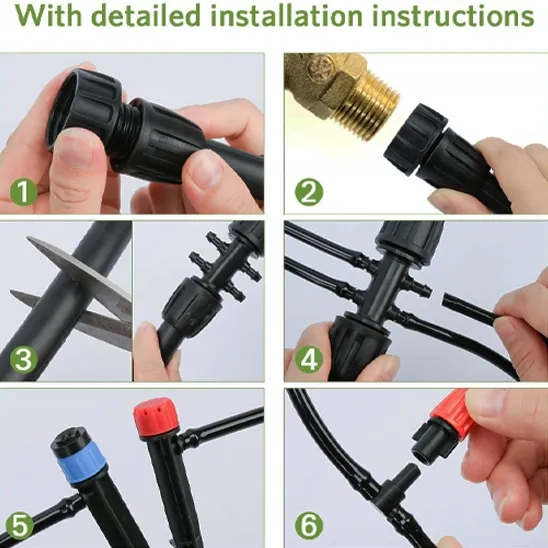 With detailed installation instructions

1

2

3

4

5

6