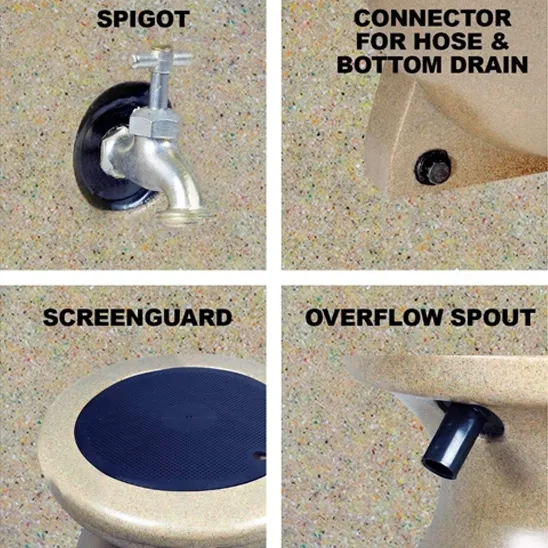 SPIGOT

CONNECTOR FOR HOSE & BOTTOM DRAIN

SCREENGUARD

OVERFLOW SPOUT