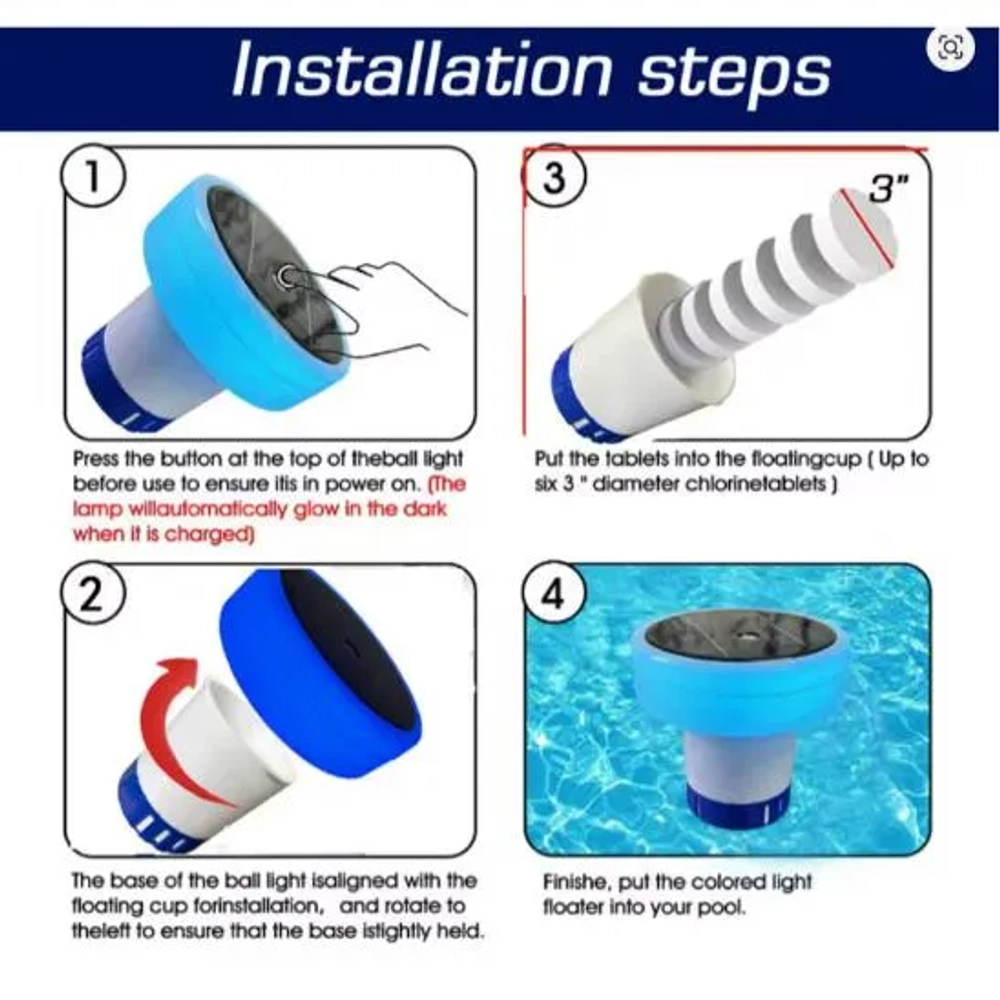 Installation steps

1

Press the button at the top of theball light before use to ensure itis in power on. (The lamp willautomatically glow in the dark when it is charged)

3

3"

Put the tablets into the floatingcup ( Up to six 3 " diameter chlorinetablets )

2

The base of the ball light isaligned with the floating cup forinstallation, and rotate to theleft to ensure that the base istightly held.

4

Finishe, put the colored light floater into your pool.