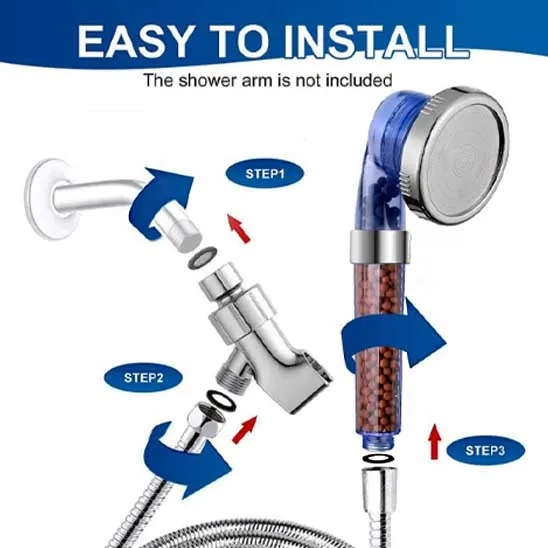 EASY TO INSTALL

The shower arm is not included

STEP1

STEP2

STEP3