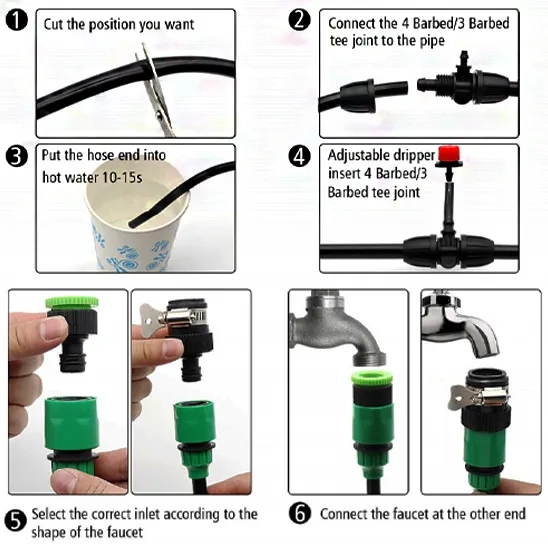 1 Cut the position you want

2 Connect the 4 Barbed/3 Barbed tee joint to the pipe

3 Put the hose end into hot water 10-15s

4 Adjustable dripper insert 4 Barbed/3 Barbed tee joint

5 Select the correct inlet according to the shape of the faucet

6 Connect the faucet at the other end