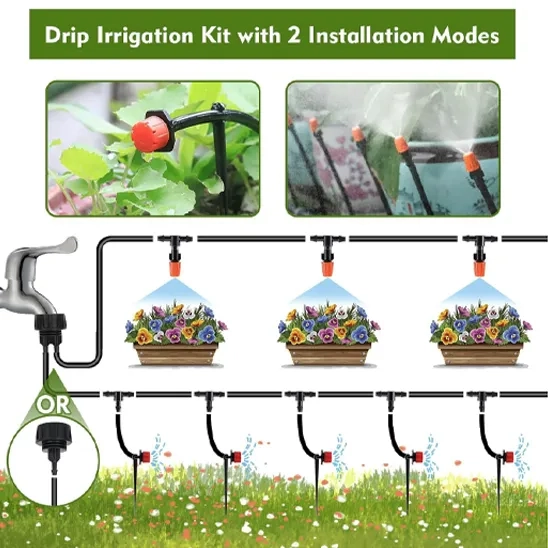 Drip Irrigation Kit with 2 Installation Modes

OR