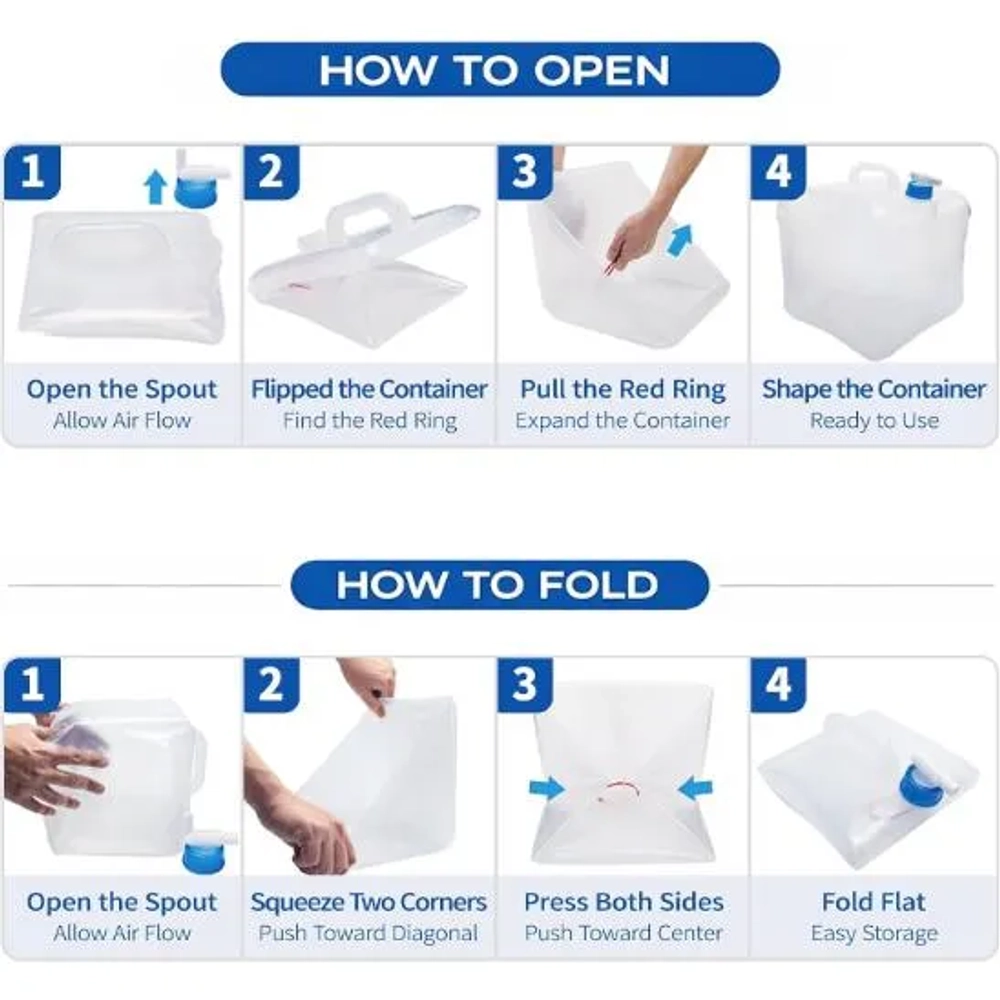 HOW TO OPEN

1
Open the Spout
Allow Air Flow

2
Flipped the Container
Find the Red Ring

3
Pull the Red Ring
Expand the Container

4
Shape the Container
Ready to Use

HOW TO FOLD

1
Open the Spout
Allow Air Flow

2
Squeeze Two Corners
Push Toward Diagonal

3
Press Both Sides
Push Toward Center

4
Fold Flat
Easy Storage