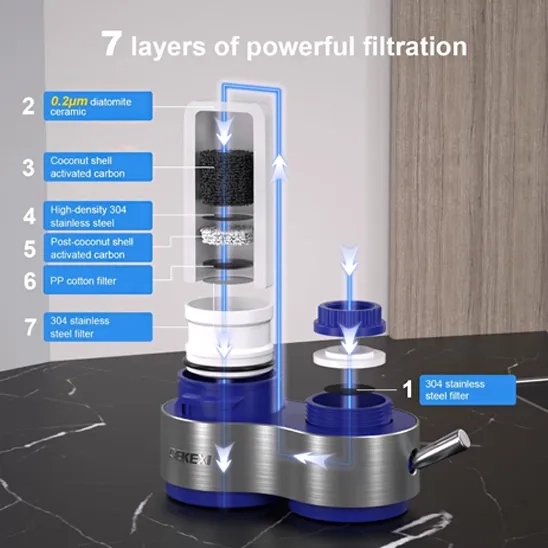 7 layers of powerful filtration

2 0.2μm diatomite ceramic

3 Coconut shell activated carbon

4 High-density 304 stainless steel

5 Post-coconut shell activated carbon

6 PP cotton filter

7 304 stainless steel filter

1 304 stainless steel filter

DEKEXI