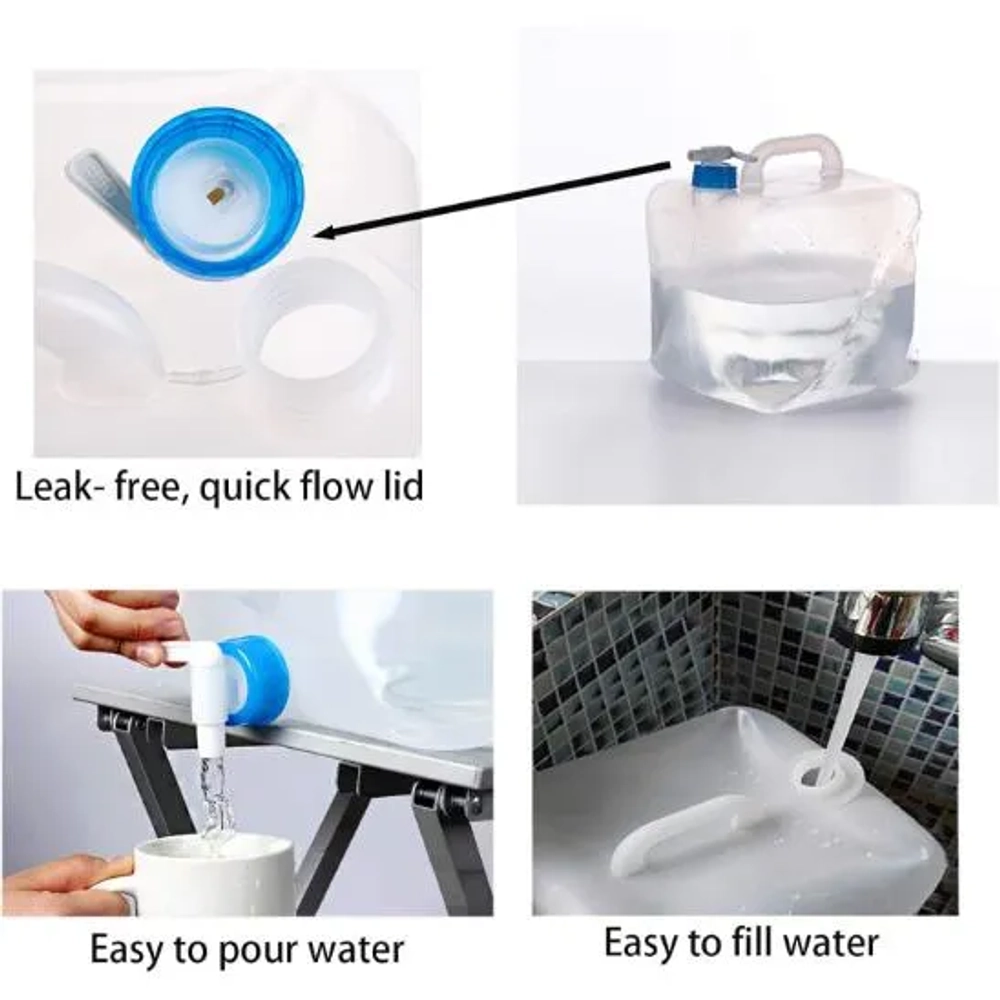 Leak- free, quick flow lid

Easy to pour water

Easy to fill water