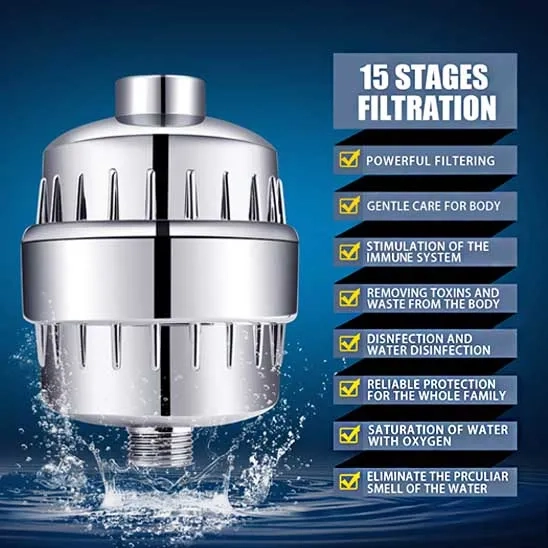 15 STAGES FILTRATION

POWERFUL FILTERING

GENTLE CARE FOR BODY

STIMULATION OF THE IMMUNE SYSTEM

REMOVING TOXINS AND WASTE FROM THE BODY

DISNFECTION AND WATER DISINFECTION

RELIABLE PROTECTION FOR THE WHOLE FAMILY

SATURATION OF WATER WITH OXYGEN

ELIMINATE THE PRCULIAR SMELL OF THE WATER