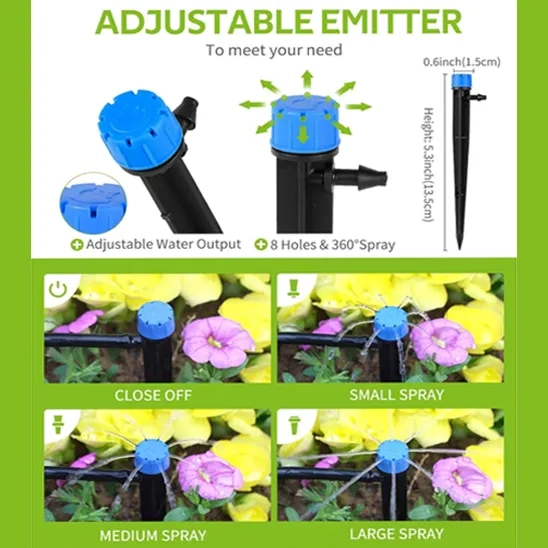 ADJUSTABLE EMITTER
To meet your need

0.6inch(1.5cm)
Height: 5.3inch(13.5cm)

Adjustable Water Output
8 Holes & 360°Spray

CLOSE OFF
SMALL SPRAY
MEDIUM SPRAY
LARGE SPRAY